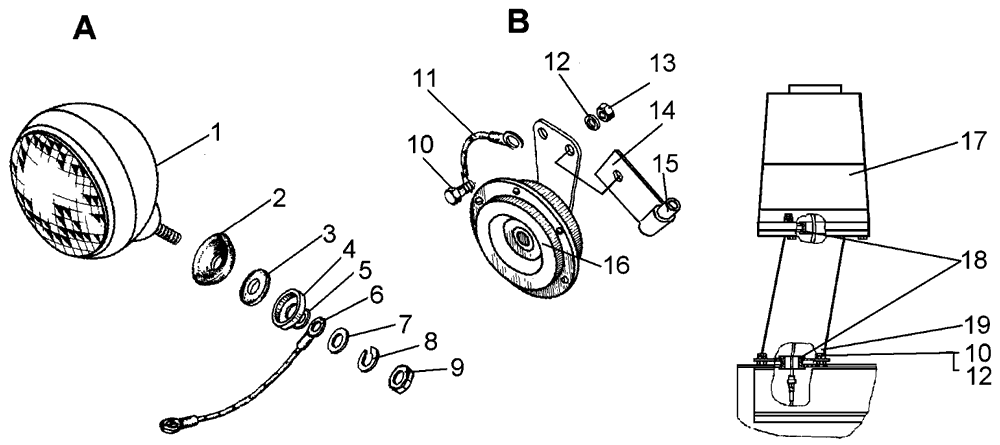 A

1
2
3
4
5
6
7
8
9

B

11
10
12
13
14
15
16

17
18
19
10
12